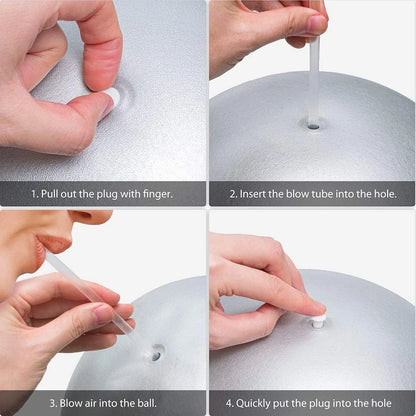 1. Pull out the plug with finger.

2. Insert the blow tube into the hole.

3. Blow air into the ball.

4. Quickly put the plug into the hole